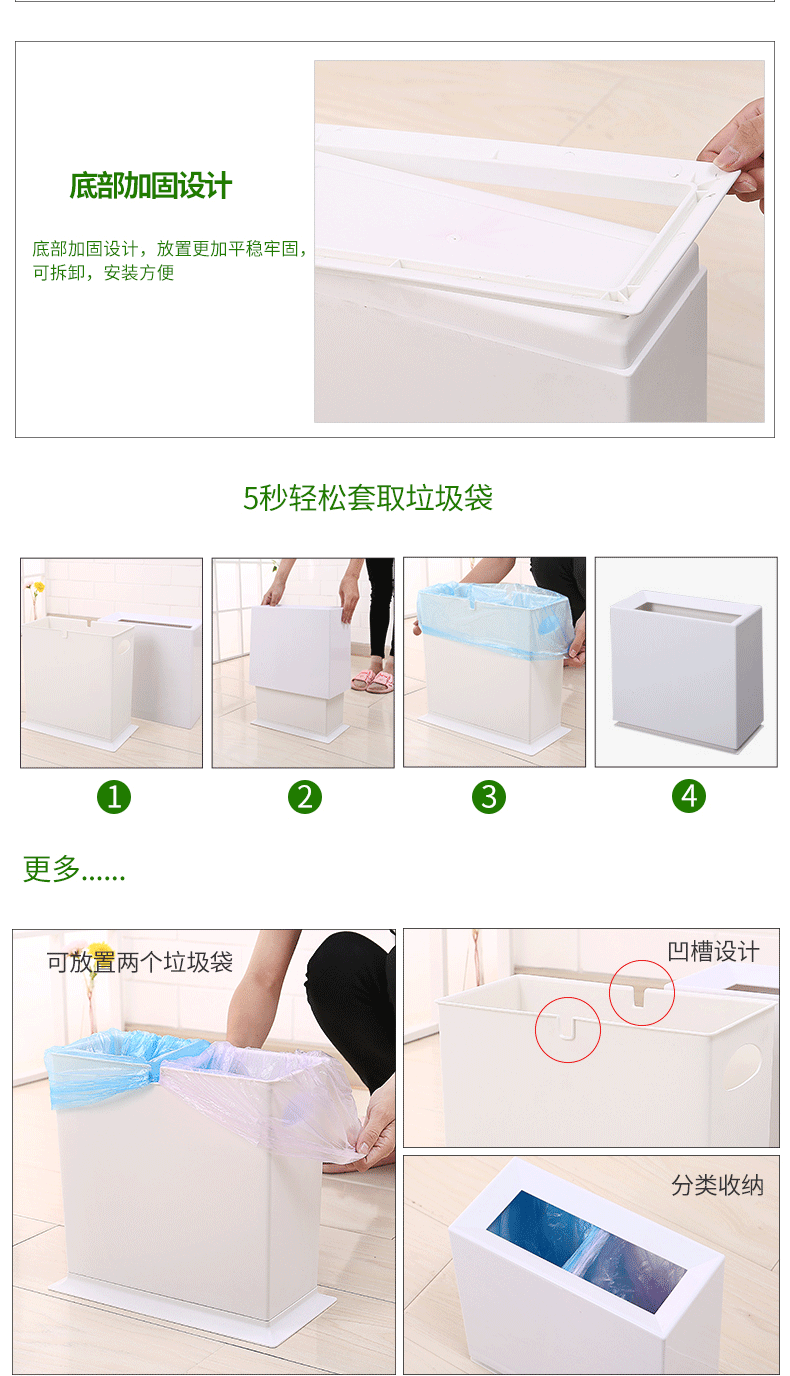 底部加固设计

底部加固设计，放置更加平稳牢固，可拆卸，安装方便

5秒轻松套取垃圾袋

1

2

3

4

更多......

可放置两个垃圾袋

凹槽设计

分类收纳