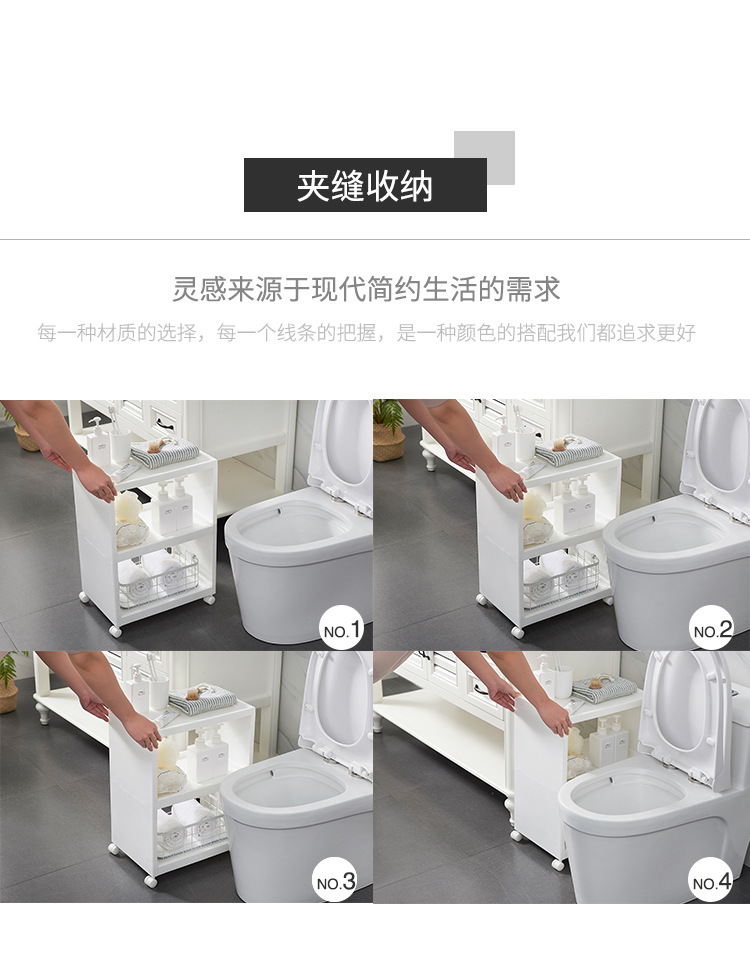 夹缝收纳

灵感来源于现代简约生活的需求

每一种材质的选择，每一个线条的把握，是一种颜色的搭配我们都追求更好

NO.1

NO.2

NO.3

NO.4